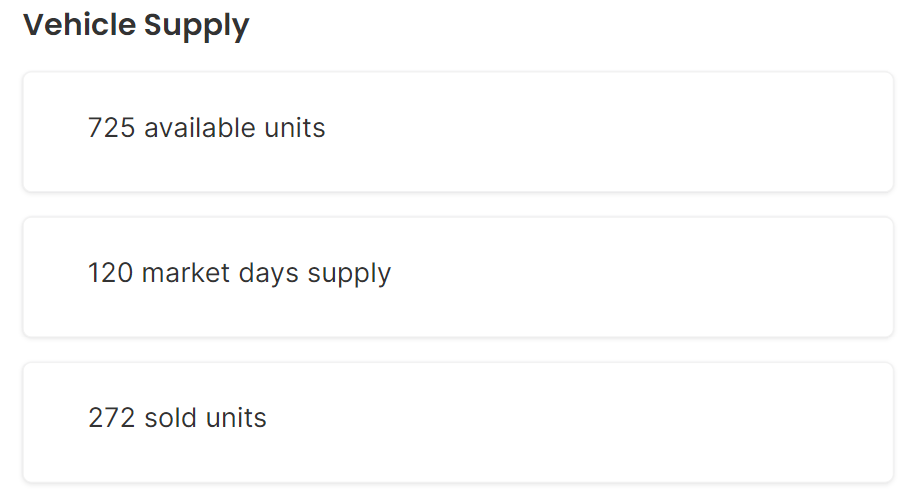 Vehicle Supply

725 available units

120 market days supply

272 sold units